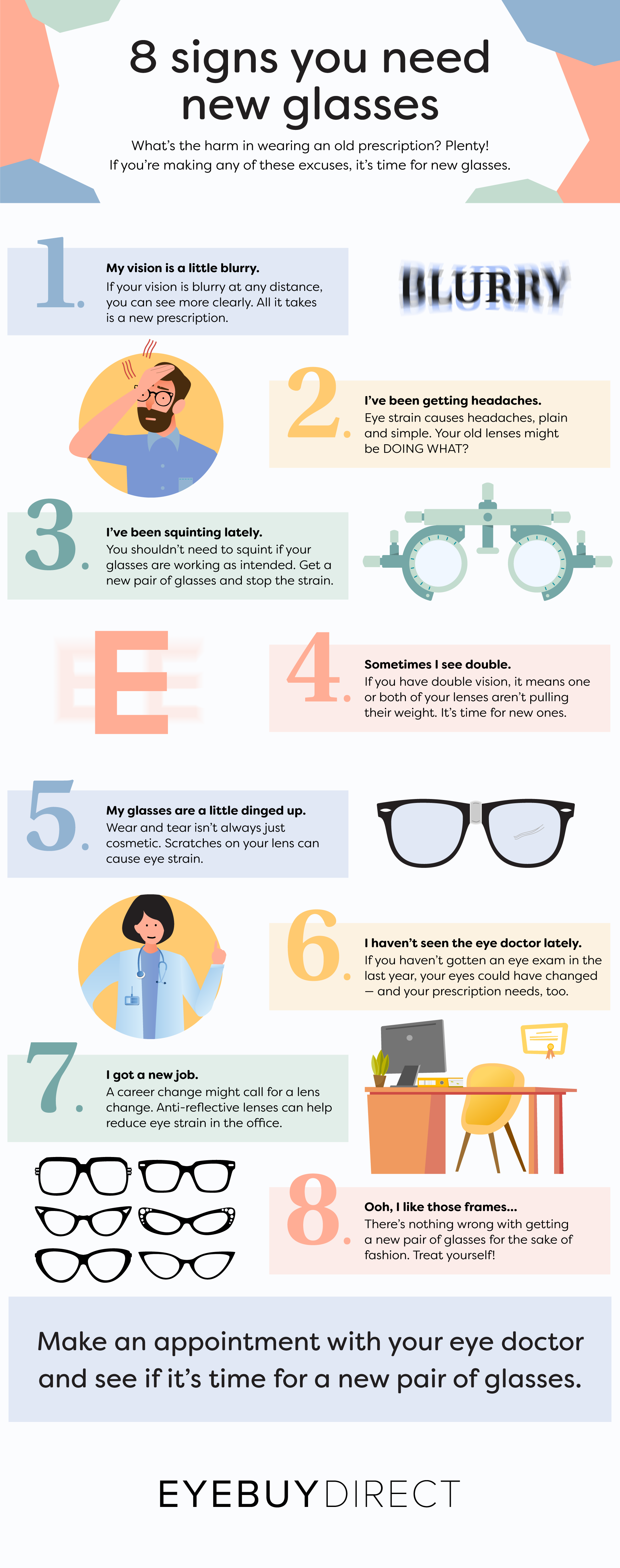 8 signs you need new glasses

What's the harm in wearing an old prescription? Plenty! If you're making any of these excuses, it's time for new glasses.

1.

My vision is a little blurry.

If your vision is blurry at any distance, you can see more clearly. All it takes is a new prescription.

BLURRY

2.

I've been getting headaches.

Eye strain causes headaches, plain and simple. Your old lenses might be DOING WHAT?

3.

I've been squinting lately.

You shouldn't need to squint if your glasses are working as intended. Get a new pair of glasses and stop the strain.

E

4.

Sometimes I see double.

If you have double vision, it means one or both of your lenses aren't pulling their weight. It's time for new ones.

5.

My glasses are a little dinged up.

Wear and tear isn't always just cosmetic. Scratches on your lens can cause eye strain.

6.

I haven't seen the eye doctor lately.

If you haven't gotten an eye exam in the last year, your eyes could have changed — and your prescription needs, too.

7.

I got a new job.

A career change might call for a lens change. Anti-reflective lenses can help reduce eye strain in the office.

8.

Ooh, I like those frames...

There's nothing wrong with getting a new pair of glasses for the sake of fashion. Treat yourself!

Make an appointment with your eye doctor and see if it's time for a new pair of glasses.

EYEBUYDIRECT